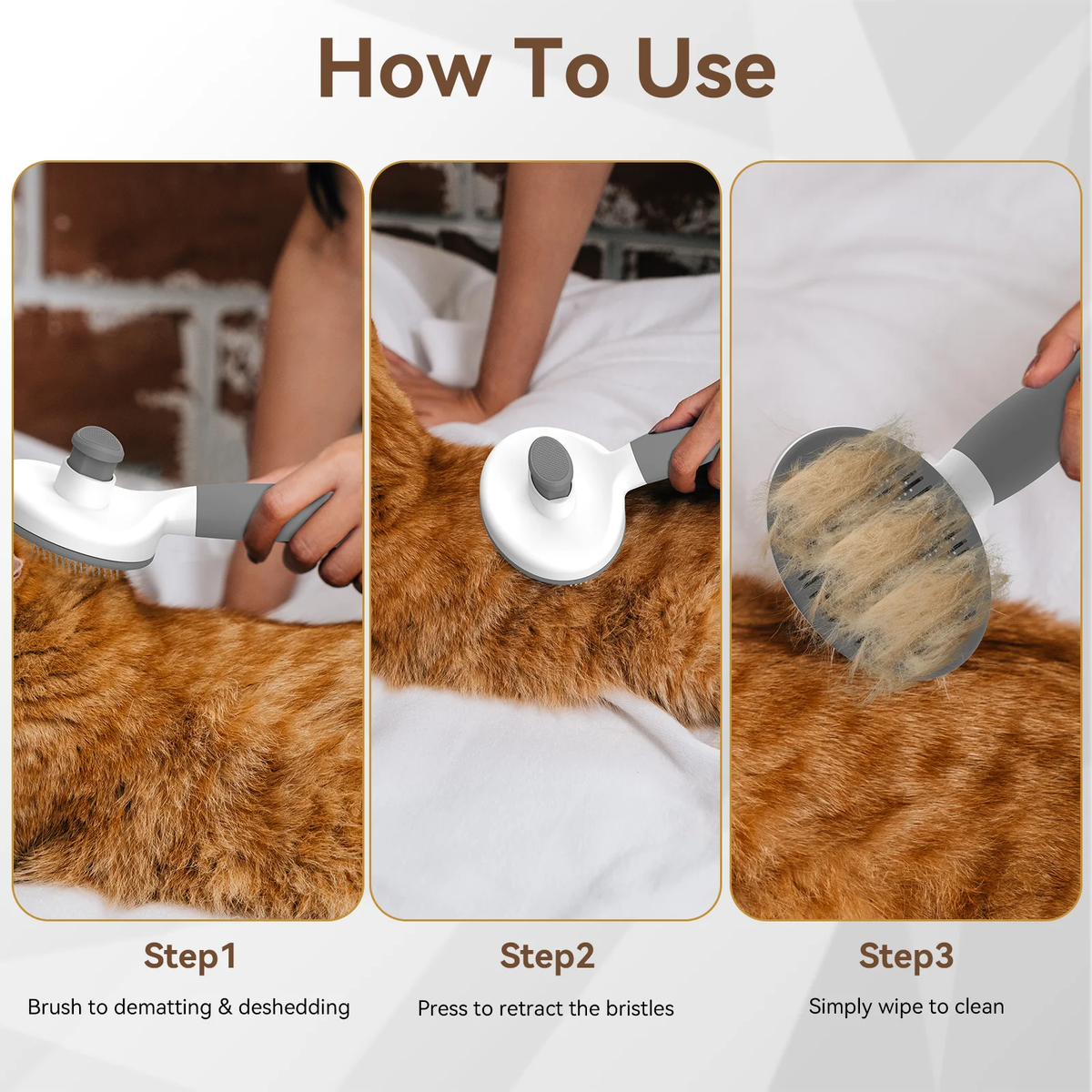 How To Use

Step1

Brush to dematting & deshedding

Step2

Press to retract the bristles

Step3

Simply wipe to clean