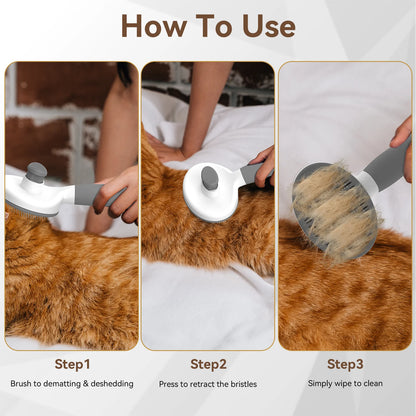 How To Use

Step1
Brush to dematting & deshedding

Step2
Press to retract the bristles

Step3
Simply wipe to clean